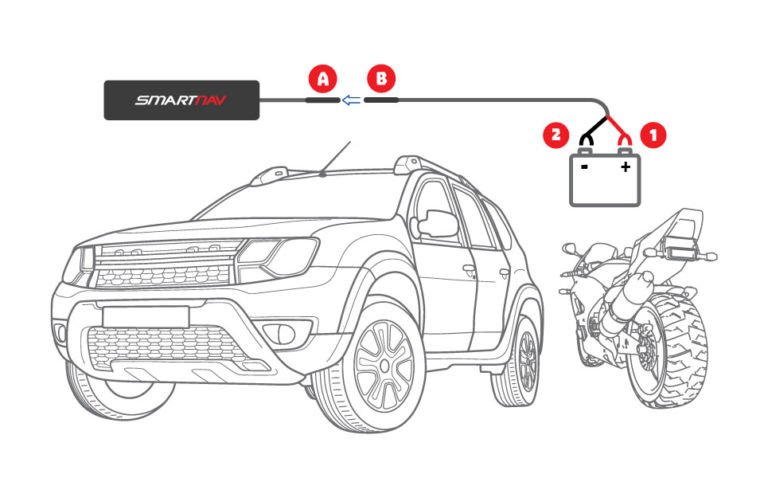 SMARTNAV

A

B

2

1

-

+